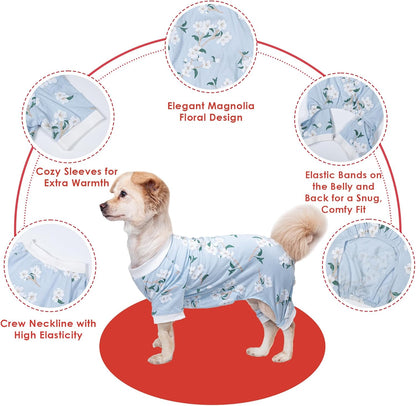 Elegant Magnolia Floral Design

Cozy Sleeves for Extra Warmth

Elastic Bands on the Belly and Back for a Snug, Comfy Fit

Crew Neckline with High Elasticity