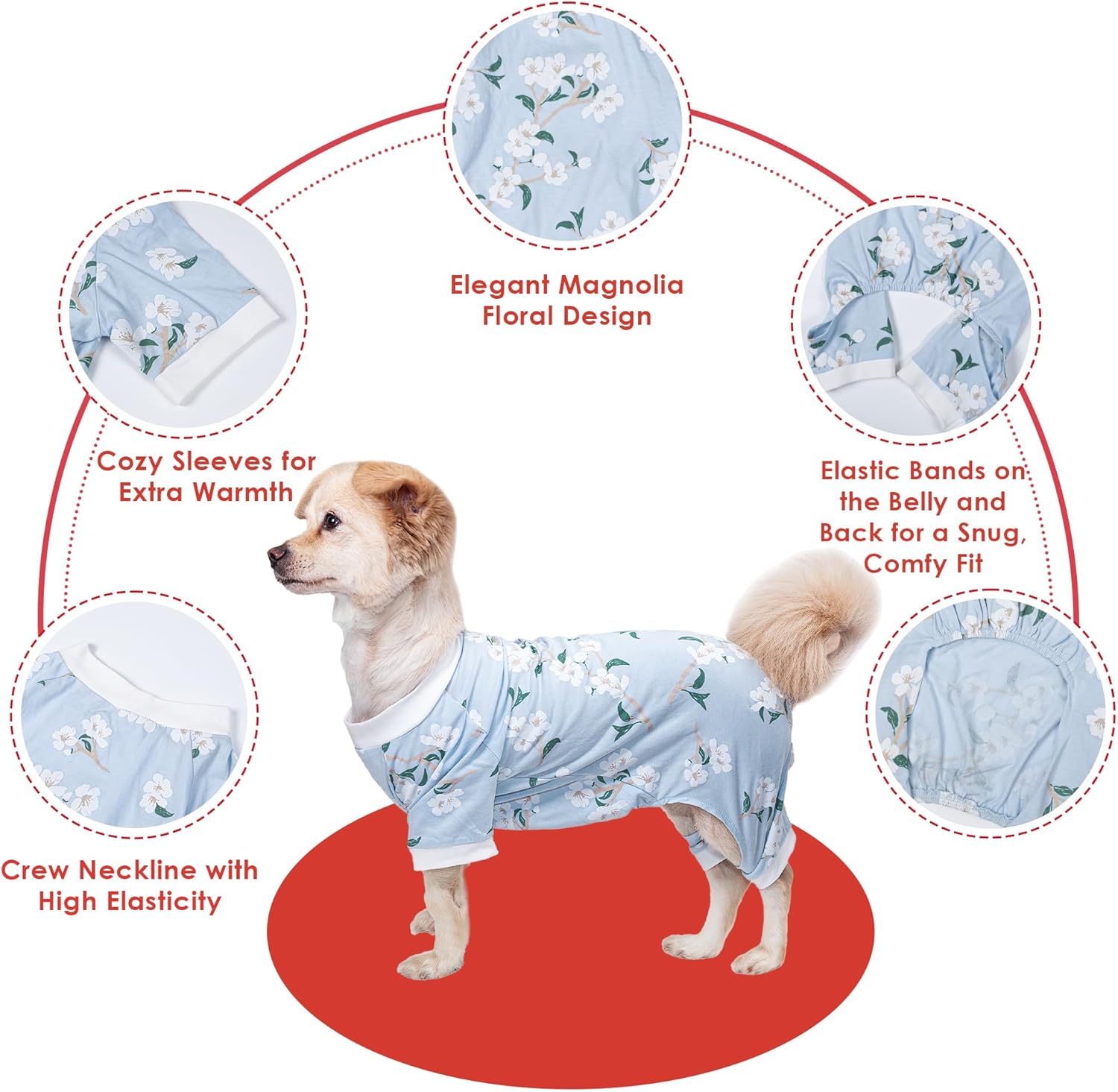 Elegant Magnolia Floral Design

Cozy Sleeves for Extra Warmth

Elastic Bands on the Belly and Back for a Snug, Comfy Fit

Crew Neckline with High Elasticity