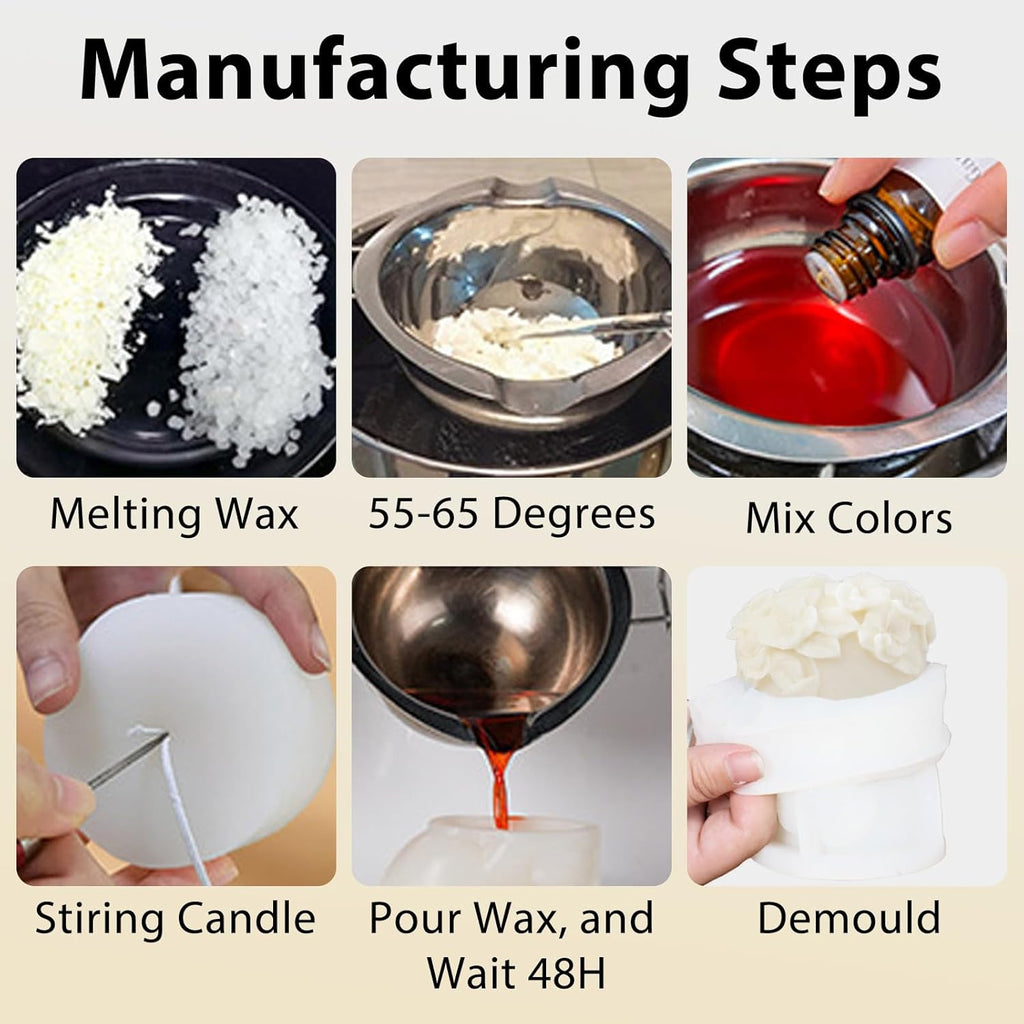 Manufacturing Steps

Melting Wax

55-65 Degrees

Mix Colors

Stiring Candle

Pour Wax, and Wait 48H

Demould