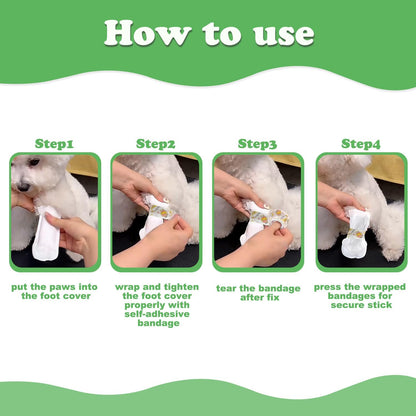 How to use

Step1

put the paws into the foot cover

Step2

wrap and tighten the foot cover properly with self-adhesive bandage

Step3

tear the bandage after fix

Step4

press the wrapped bandages for secure stick