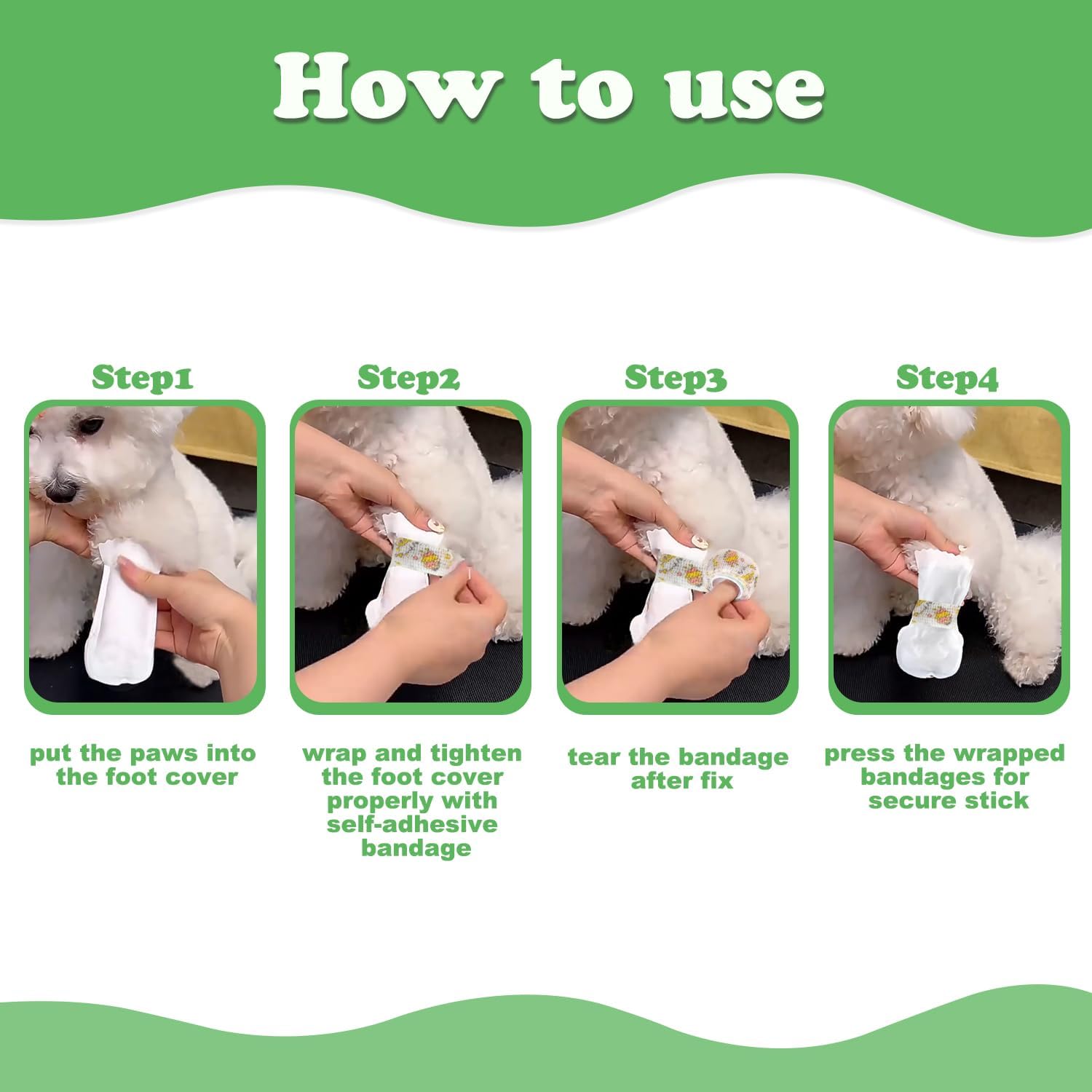 How to use

Step1

put the paws into the foot cover

Step2

wrap and tighten the foot cover properly with self-adhesive bandage

Step3

tear the bandage after fix

Step4

press the wrapped bandages for secure stick