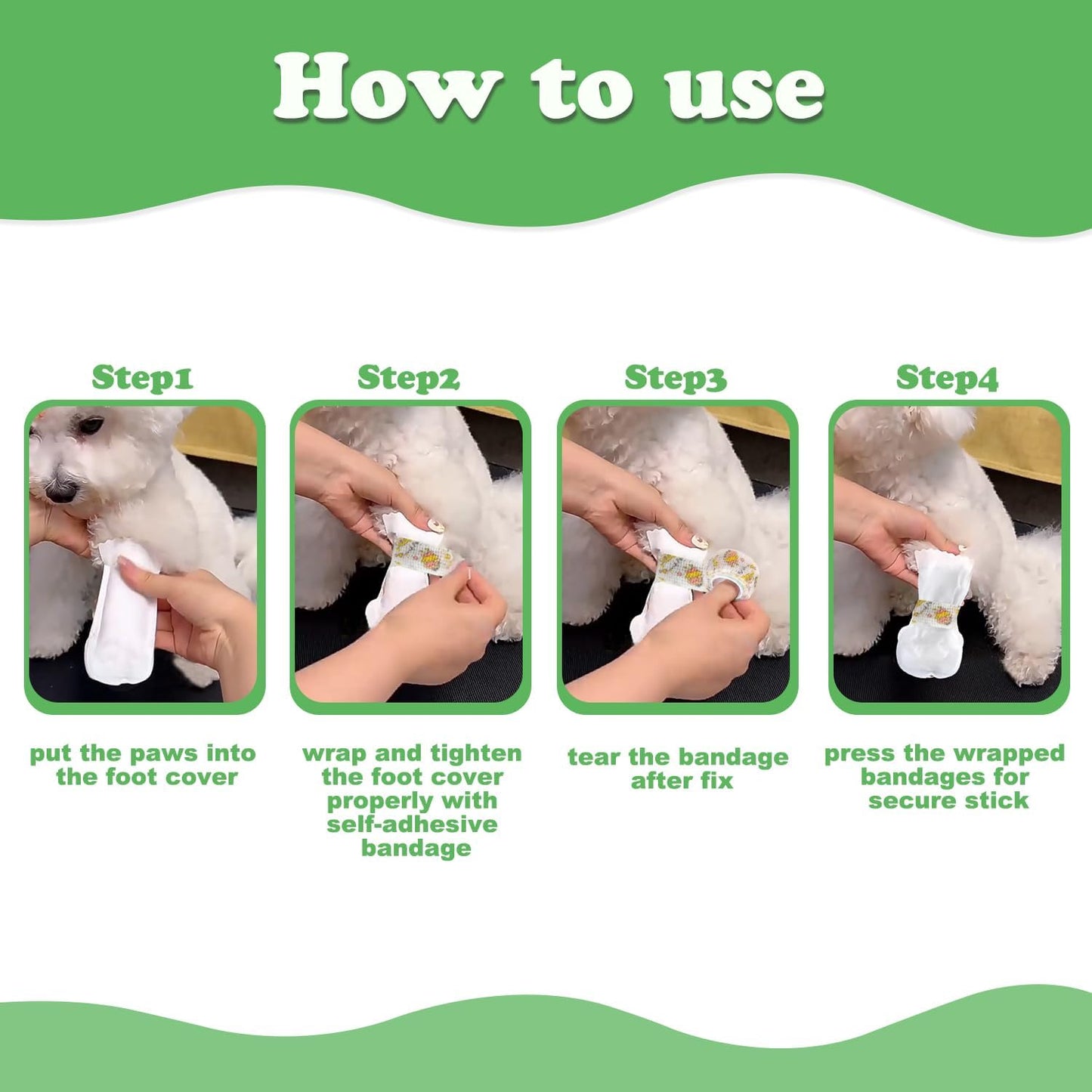 How to use

Step1

put the paws into the foot cover

Step2

wrap and tighten the foot cover properly with self-adhesive bandage

Step3

tear the bandage after fix

Step4

press the wrapped bandages for secure stick